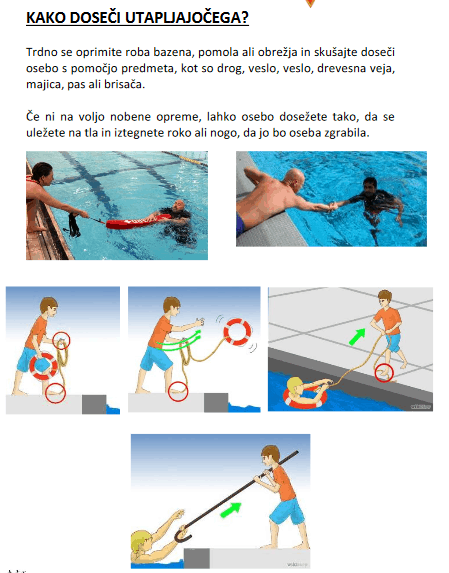 KAKO DOSEČI UTAPLJAJOČEGA?

Trdno se oprimite roba bazena, pomola ali obrežja in skušajte doseči osebo s pomočjo predmeta, kot so drog, veslo, veslo, drevesna veja, majica, pas ali brisača.

Če ni na voljo nobene opreme, lahko osebo dosežete tako, da se uležete na tla in iztegnete roko ali nogo, da jo bo oseba zgrabila.